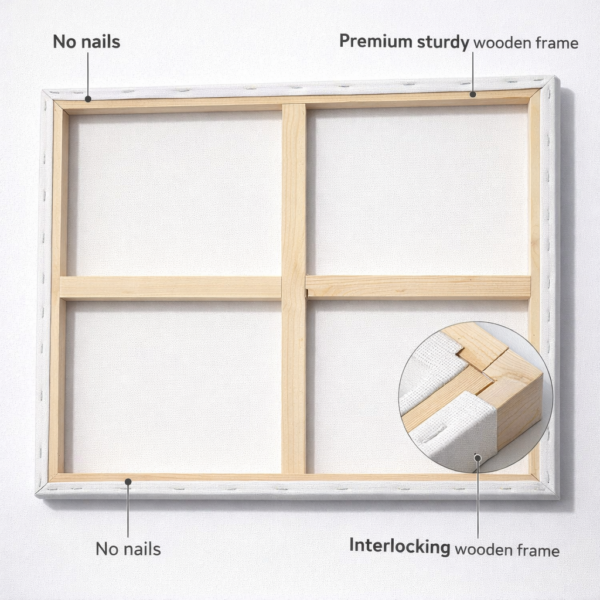 No nails

Premium sturdy wooden frame

No nails

Interlocking wooden frame